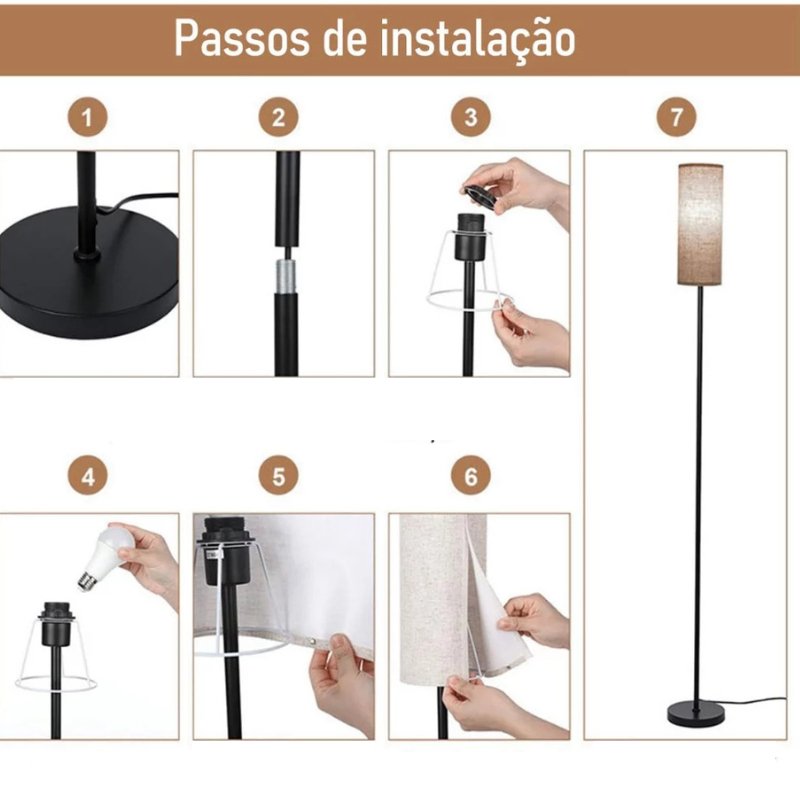 Passos de instalação

1

2

3

7

4

5

6